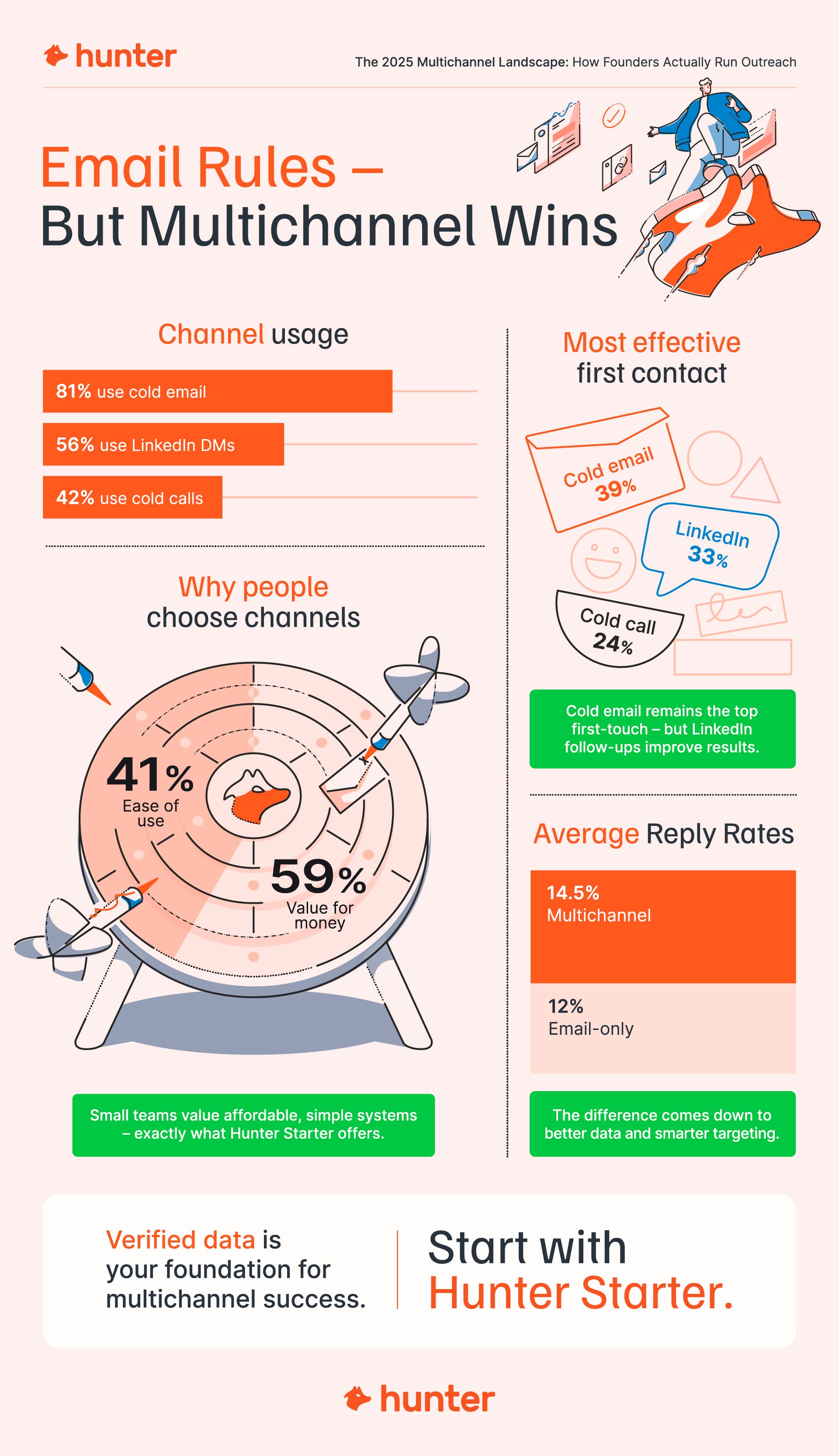 hunter

The 2025 Multichannel Landscape: How Founders Actually Run Outreach

Email Rules –
But Multichannel Wins

Channel usage

81% use cold email

56% use LinkedIn DMs

42% use cold calls

Why people choose channels

41% Ease of use

59% Value for money

Small teams value affordable, simple systems – exactly what Hunter Starter offers.

Most effective first contact

Cold email 39%

LinkedIn 33%

Cold call 24%

Cold email remains the top first-touch – but LinkedIn follow-ups improve results.

Average Reply Rates

14.5% Multichannel

12% Email-only

The difference comes down to better data and smarter targeting.

Verified data is your foundation for multichannel success.

Start with Hunter Starter.

hunter